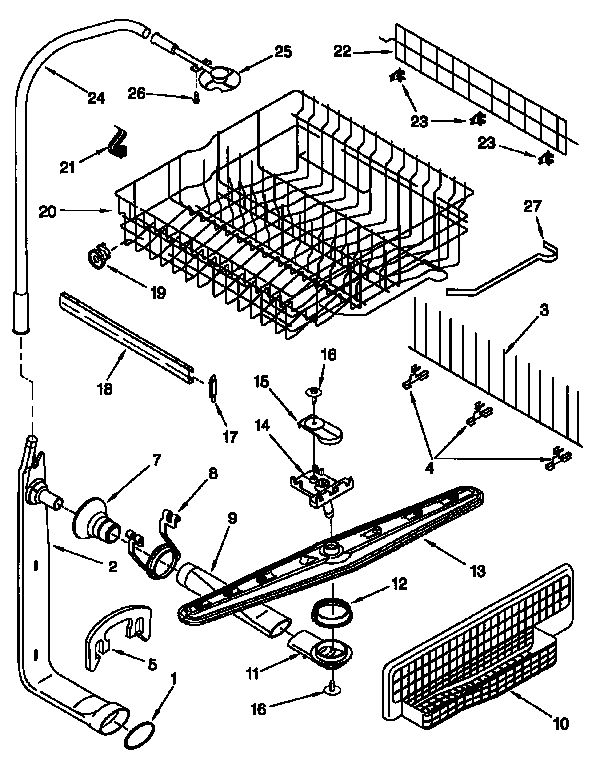 25
22
24
26
23
23
23
21
20
27
19
3
18
16
15
17
14
4
7
8
9
2
13
12
5
11
1
16
10