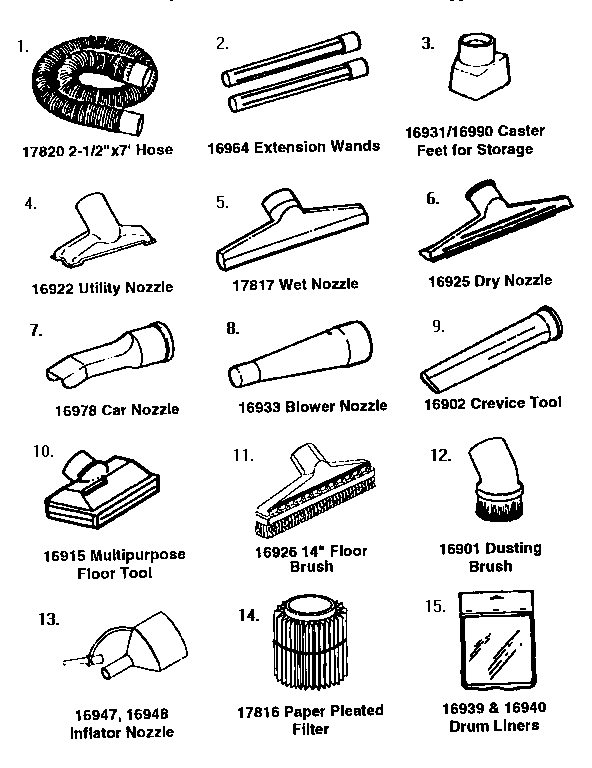 1.
17820 2-1/2"x7' Hose

2.
16964 Extension Wands

3.
16931/16990 Caster Feet for Storage

4.
16922 Utility Nozzle

5.
17817 Wet Nozzle

6.
16925 Dry Nozzle

7.
16978 Car Nozzle

8.
16933 Blower Nozzle

9.
16902 Crevice Tool

10.
16915 Multipurpose Floor Tool

11.
16926 14" Floor Brush

12.
16901 Dusting Brush

13.
16947, 16948 Inflator Nozzle

14.
17816 Paper Pleated Filter

15.
16939 & 16940 Drum Liners