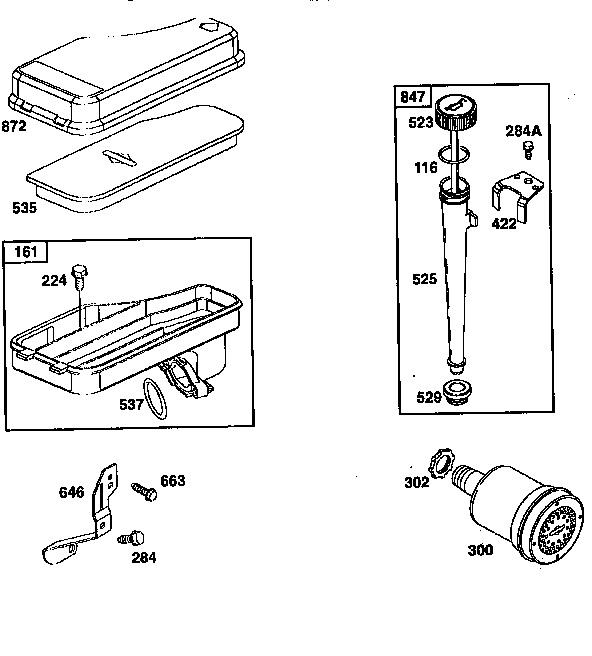 872
535
161
224
537
646
663
284
847
523
284A
116
422
525
529
302
300