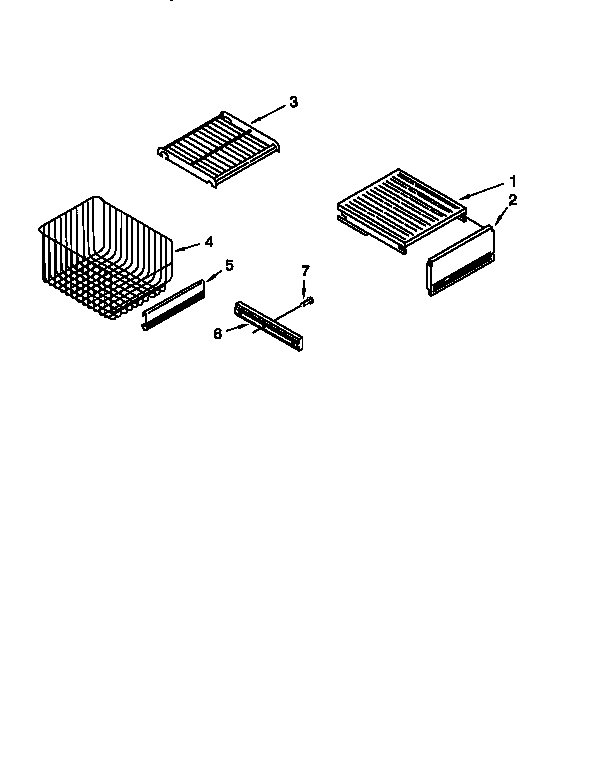 3
1
2
4
5
7
6