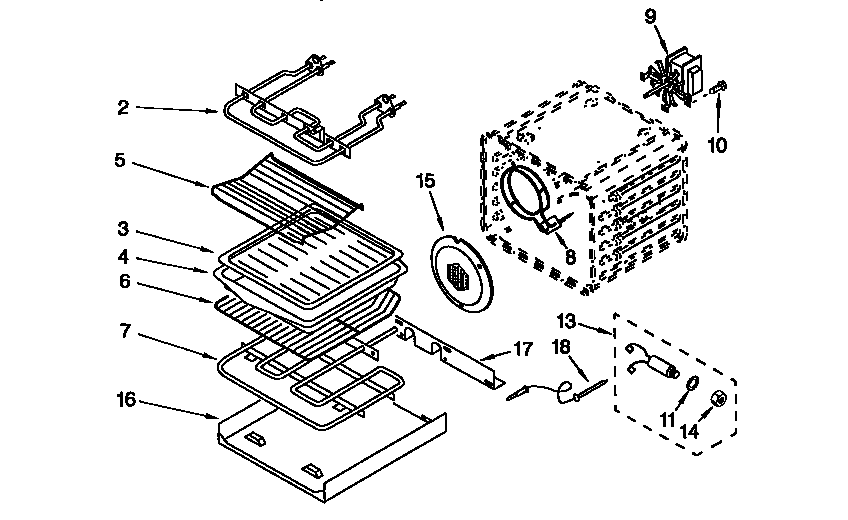 2
5
3
4
6
7
16
15
9
10
8
13
17
18
11
14