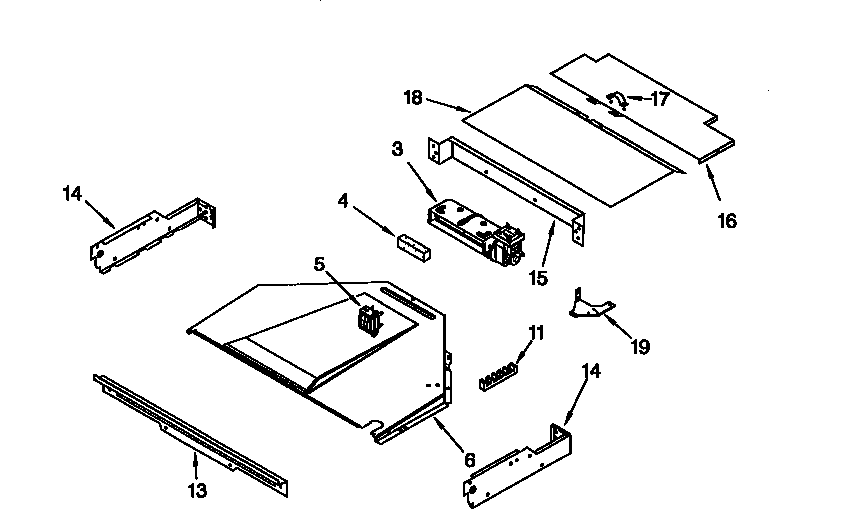 18
17
3
16
14
4
15
5
19
11
14
6
13