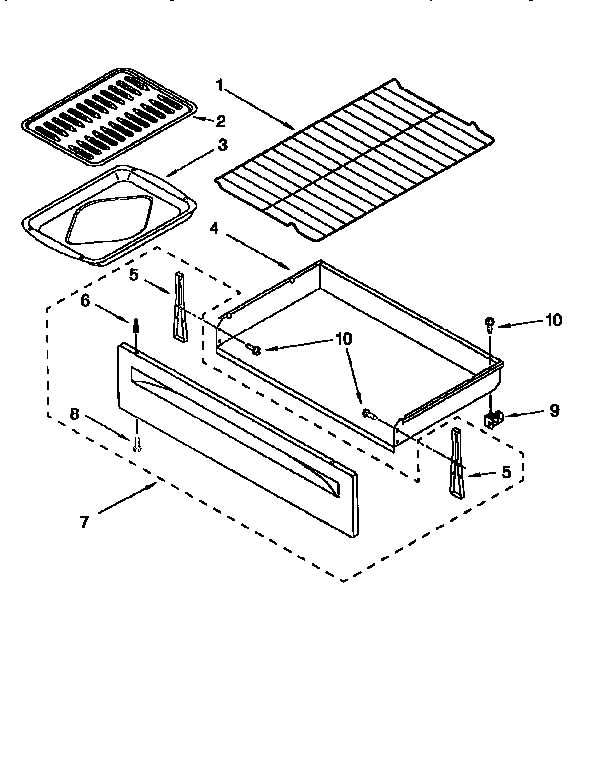 1
2
3
4
5
6
10
10
10
9
8
5
7