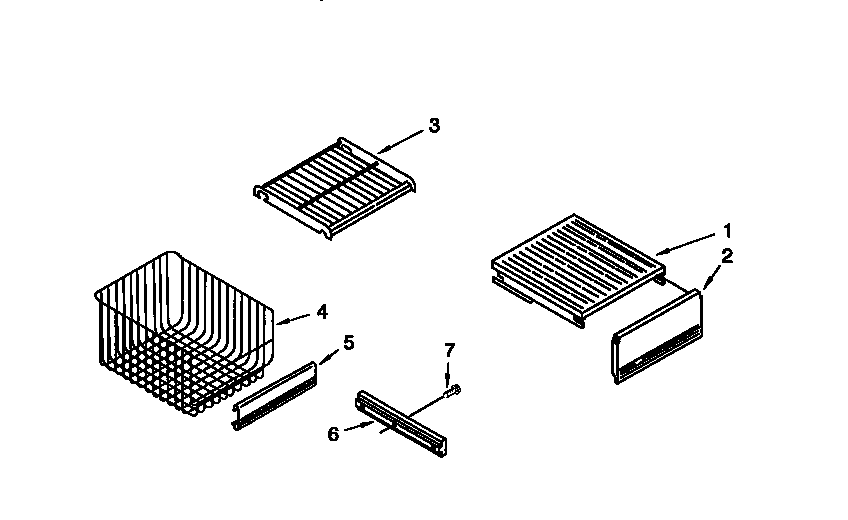 3
1
2
4
5
7
6