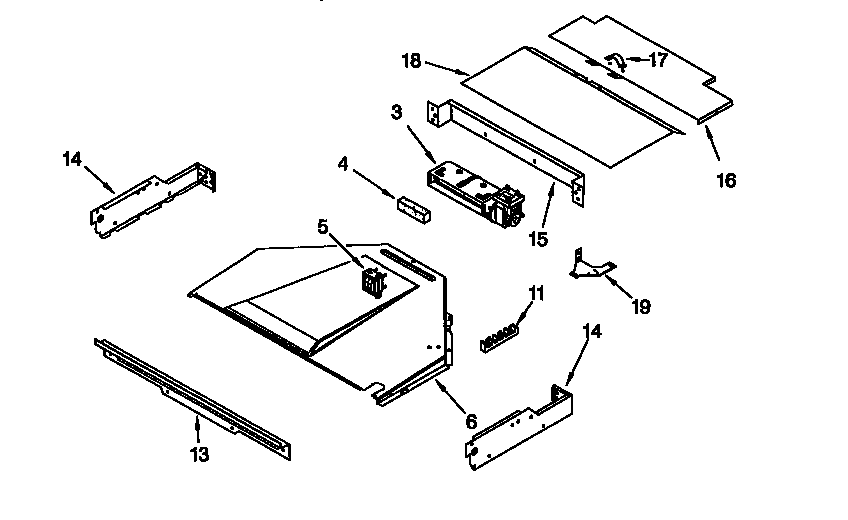 18
17
3
16
14
4
15
5
19
11
14
6
13