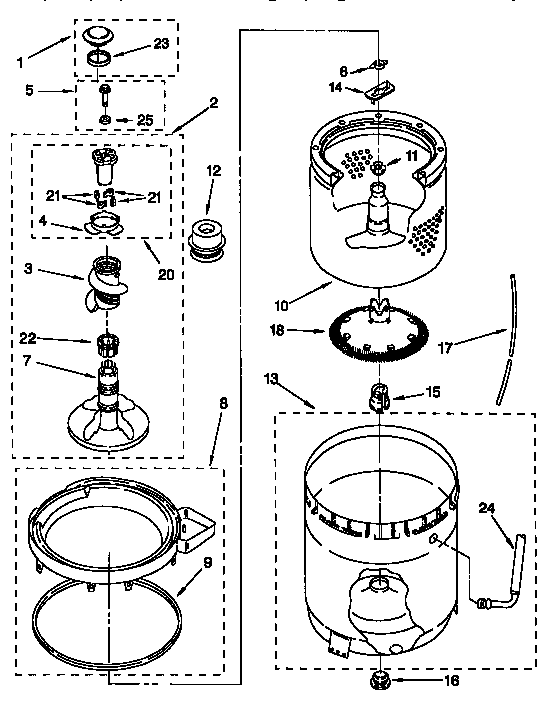 1
23
5
25
2
21
21
4
20
12
3
22
7
8
9
6
14
11
10
18
17
13
15
24
16