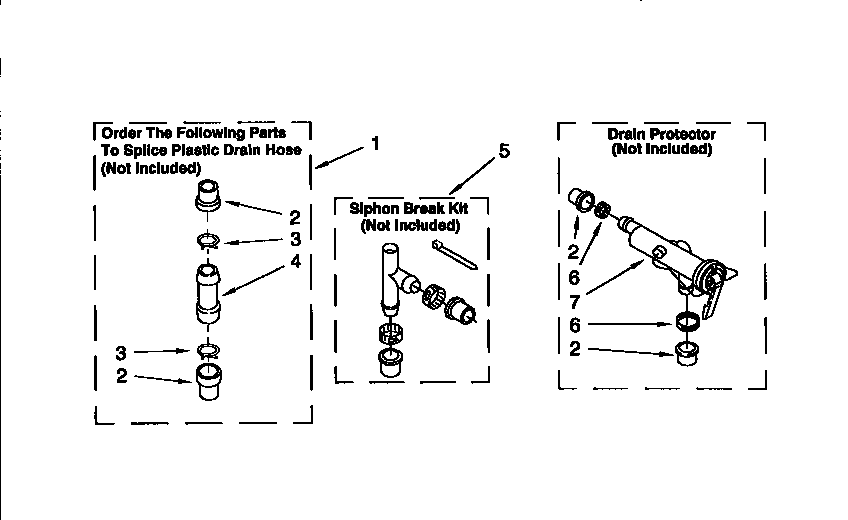 Order The Following Parts To Splice Plastic Drain Hose (Not Included)

1

2

3

4

3

2

5

Siphon Break Kit (Not Included)

Drain Protector (Not Included)

2

6

7

6

2