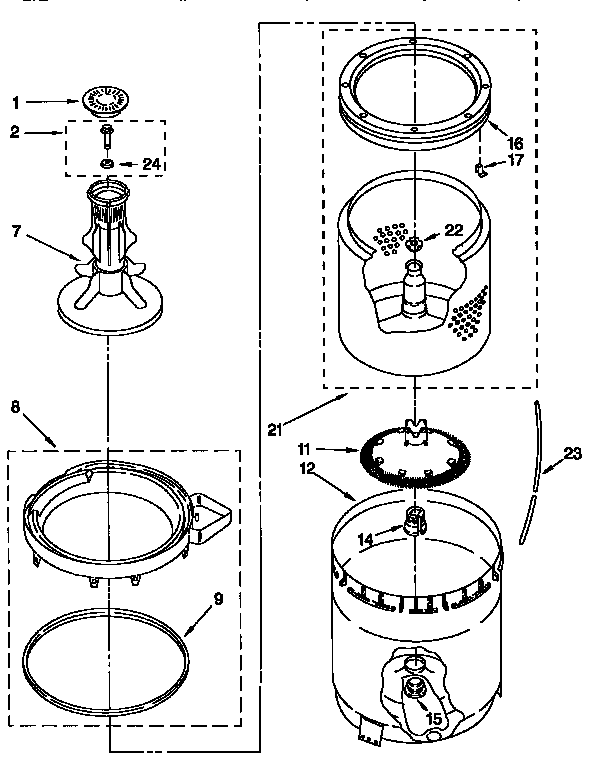 1
2
24
7
8
9
16
17
22
21
11
12
23
14
15