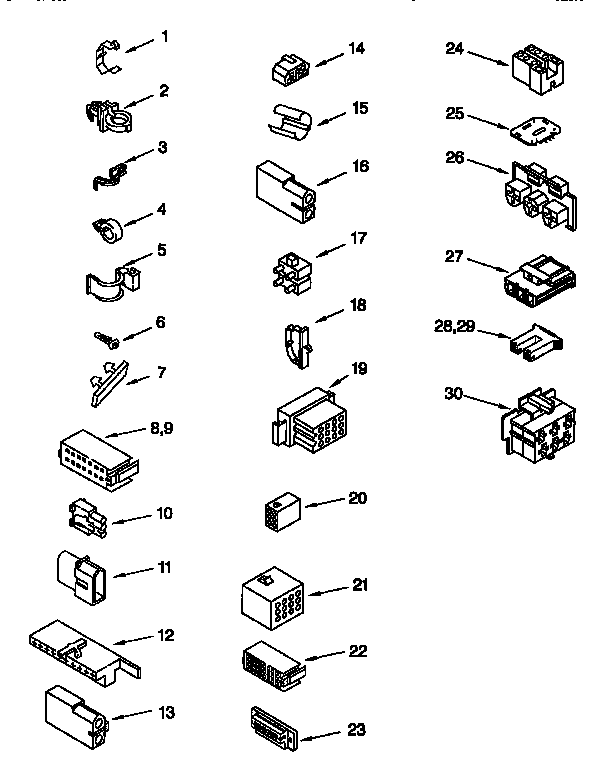 1
2
3
4
5
6
7
8,9
10
11
12
13
14
15
16
17
18
19
20
21
22
23
24
25
26
27
28,29
30