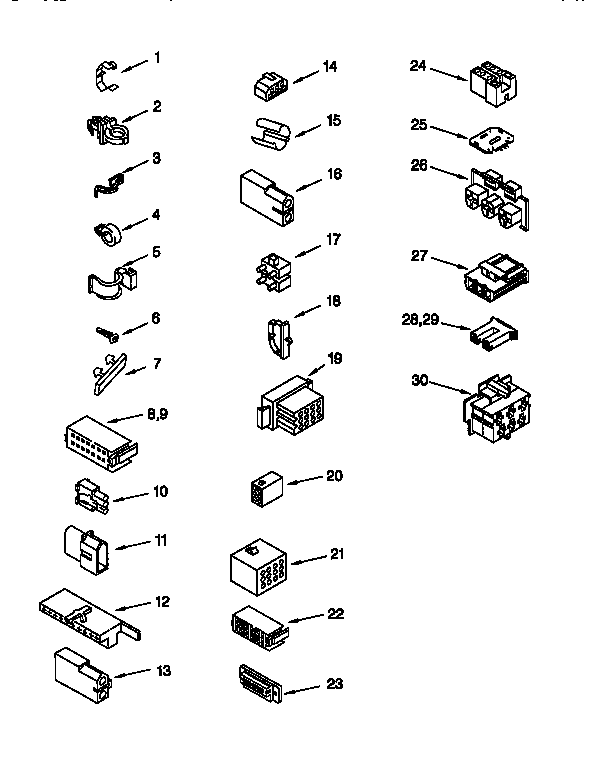 1
2
3
4
5
6
7
8,9
10
11
12
13
14
15
16
17
18
19
20
21
22
23
24
25
26
27
28,29
30