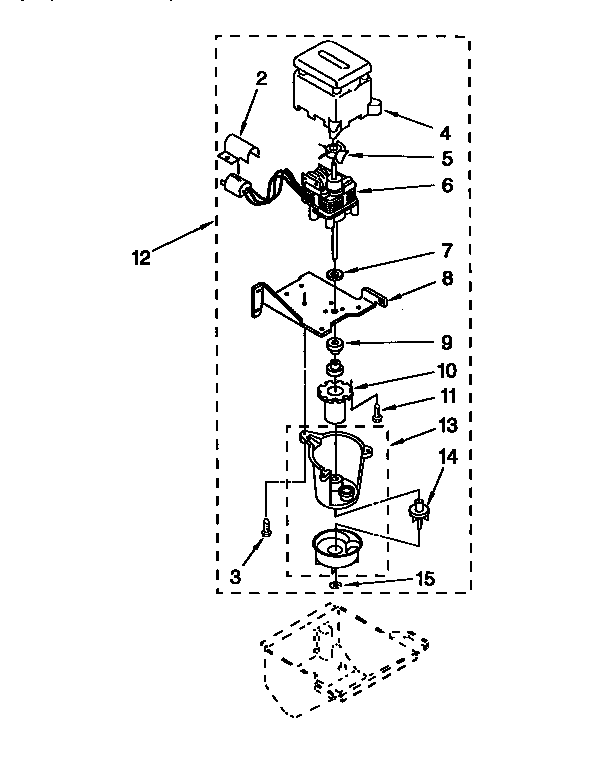 2
4
5
6
12
7
8
9
10
11
13
14
3
15