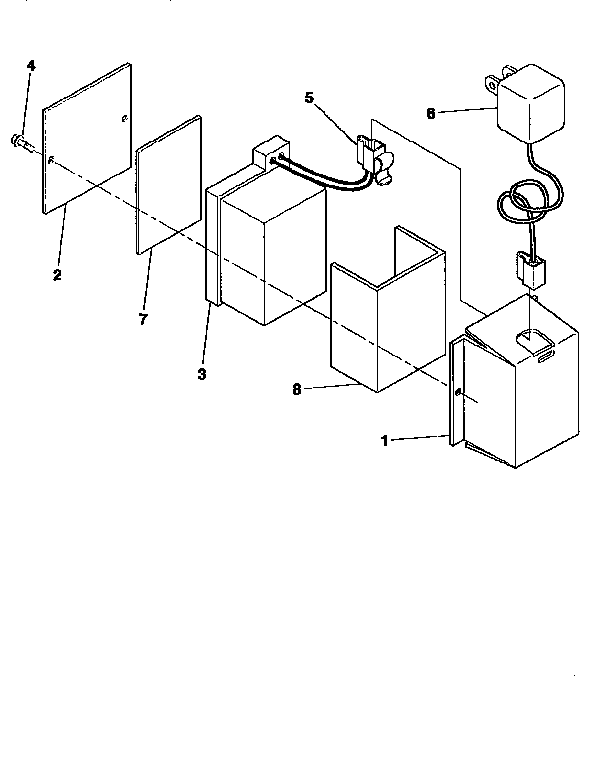 4
5
6
2
7
3
8
1