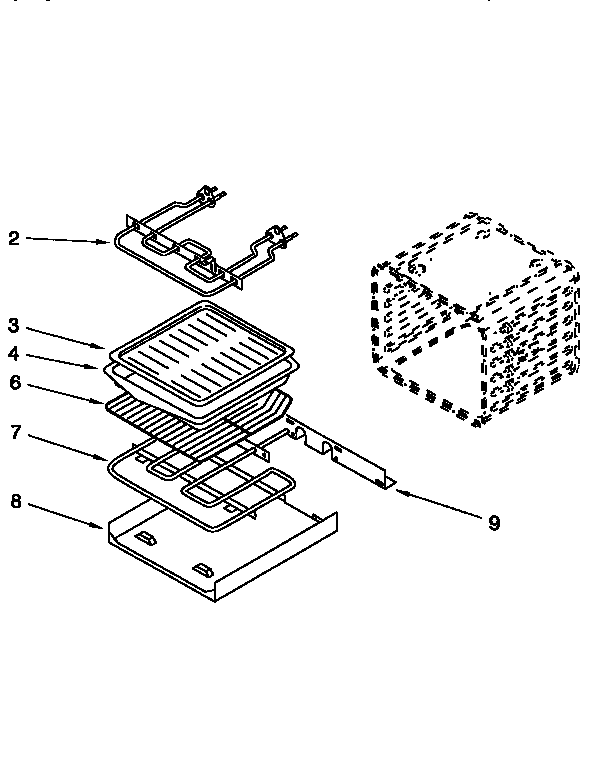 2
3
4
6
7
8
9