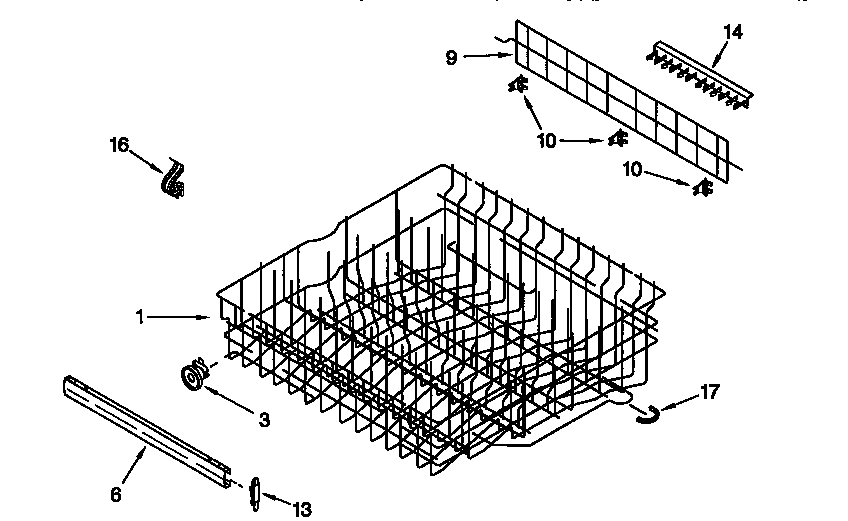 9
14
10
10
16
1
3
17
6
13