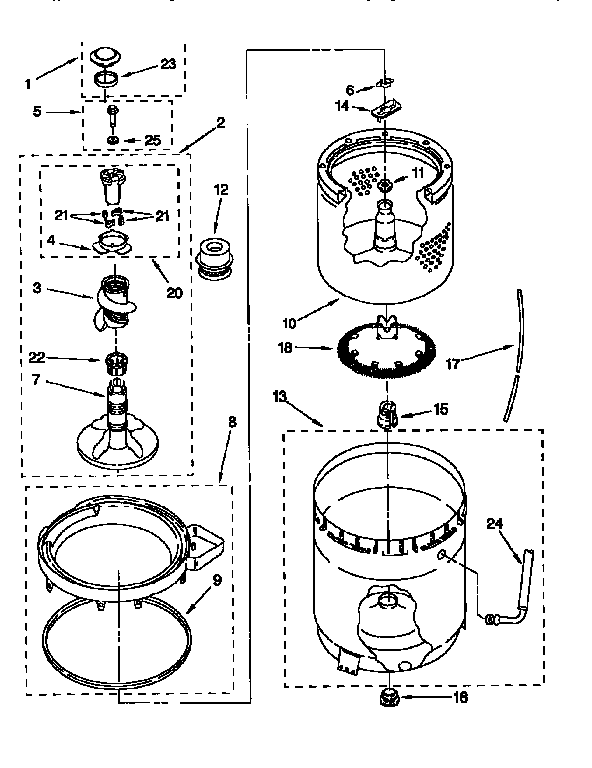 1
23
5
25
2
21
21
4
20
12
3
22
7
8
9
6
14
11
10
18
17
13
15
24
16