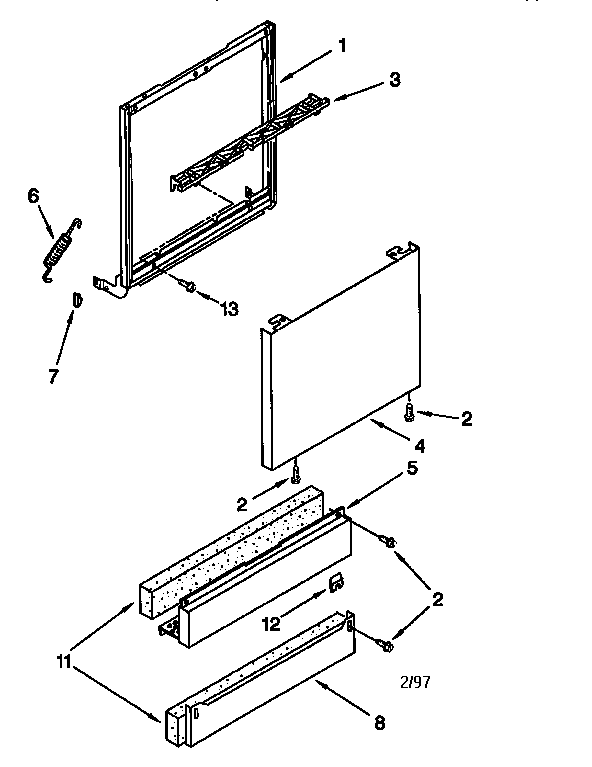 1
3
6
13
7
2
4
5
2
2
12
11
2/97
8