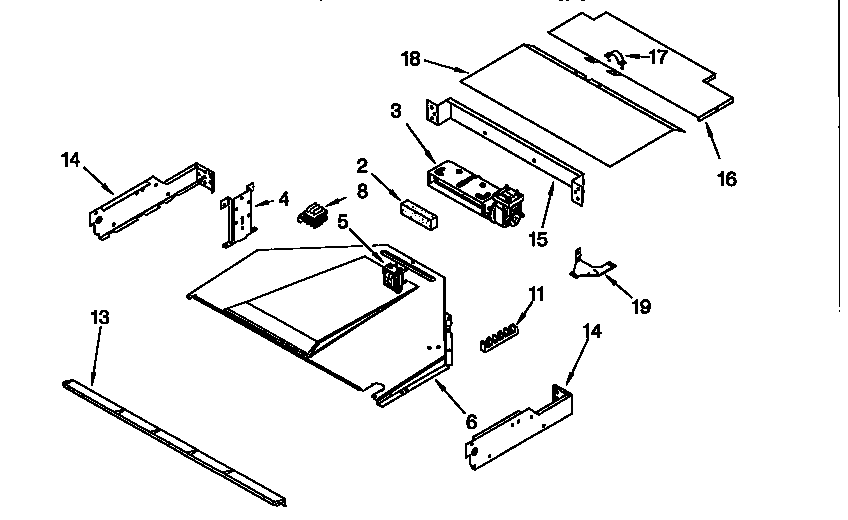 18
17
3
16
14
2
4
8
15
5
19
11
13
14
6