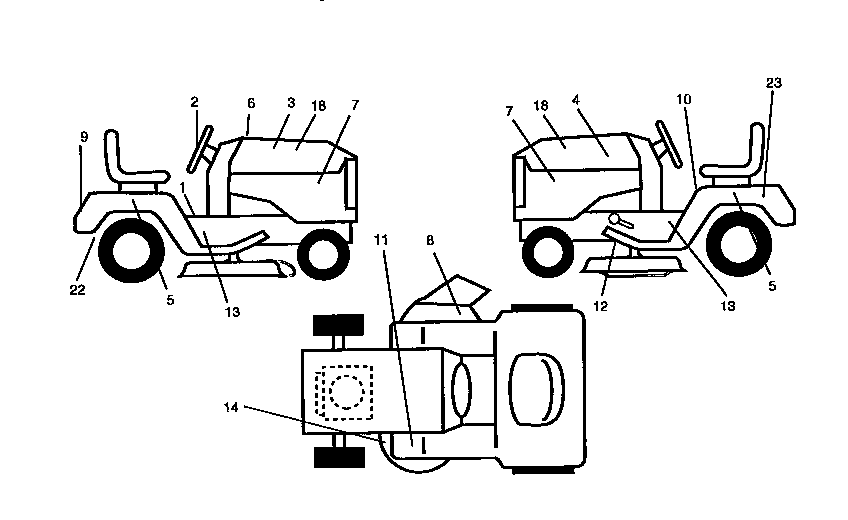 2
6
3
18
7
9
1
22
5
13
7
18
4
10
23
12
13
5
11
8
14