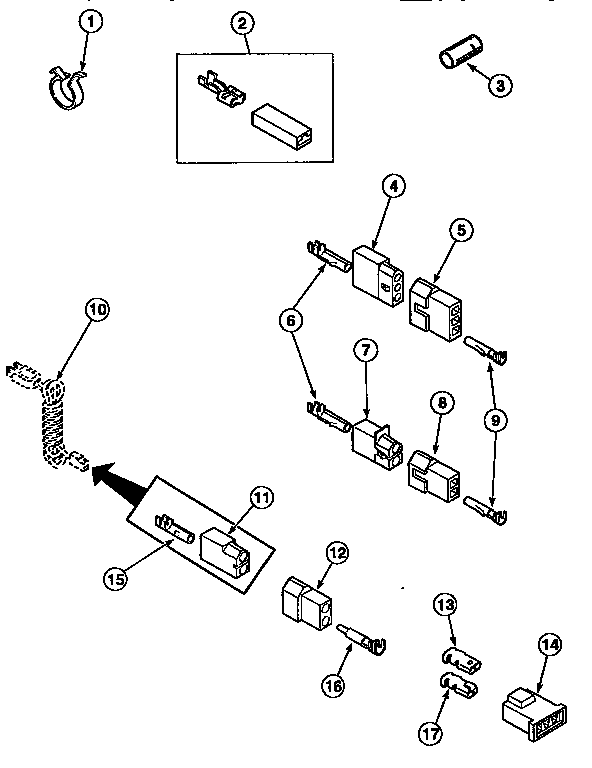 1
2
3
4
5
6
7
8
9
10
11
12
13
14
15
16
17