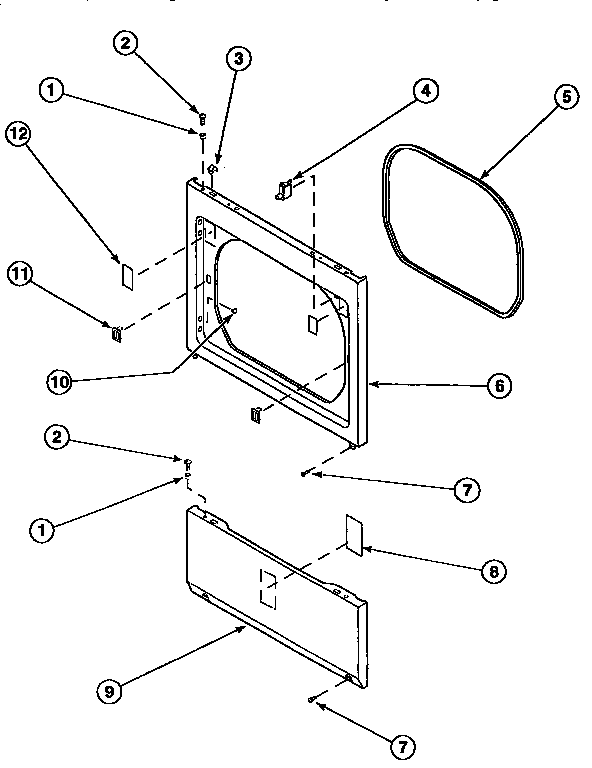 2
3
1
4
5
12
11
10
6
2
7
1
8
9
7