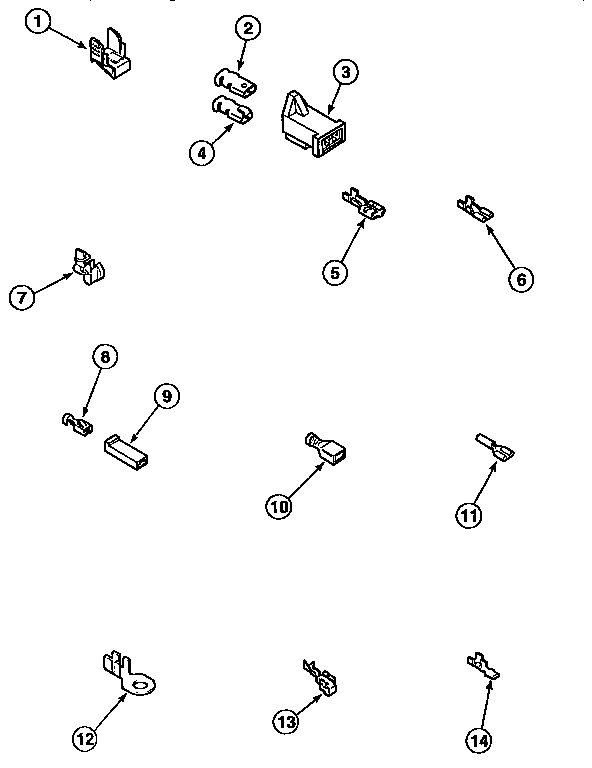 1
2
3
4
5
6
7
8
9
10
11
12
13
14