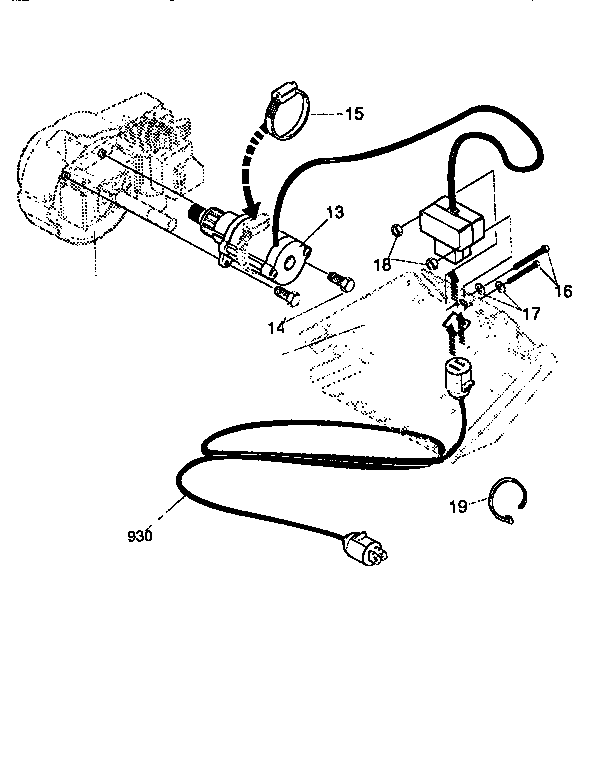 15
13
18
16
17
14
19
930