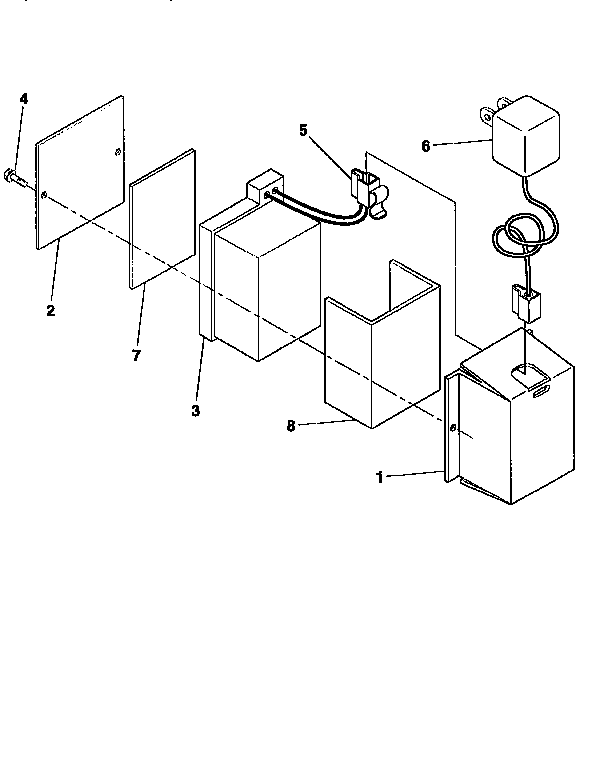 4
5
6
2
7
3
8
1