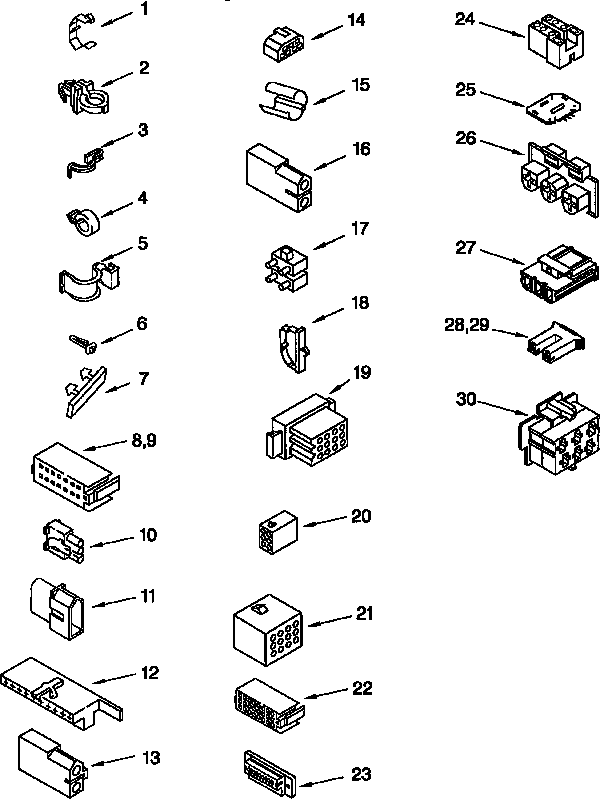 1
2
3
4
5
6
7
8,9
10
11
12
13
14
15
16
17
18
19
20
21
22
23
24
25
26
27
28,29
30