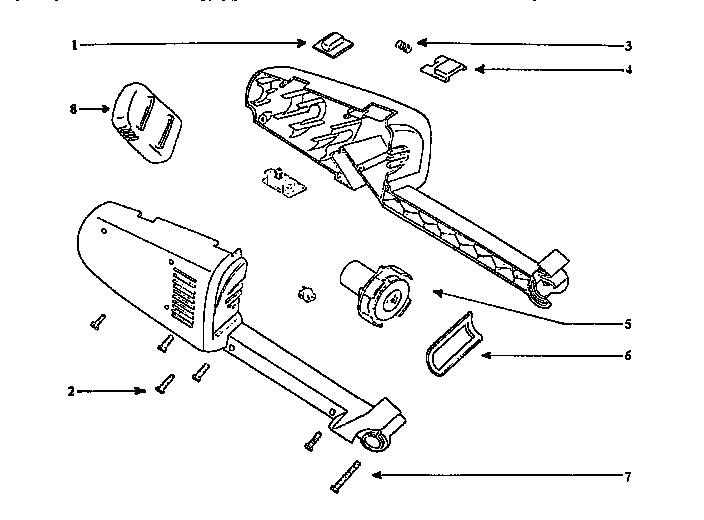 1
3
4
8
5
6
2
7