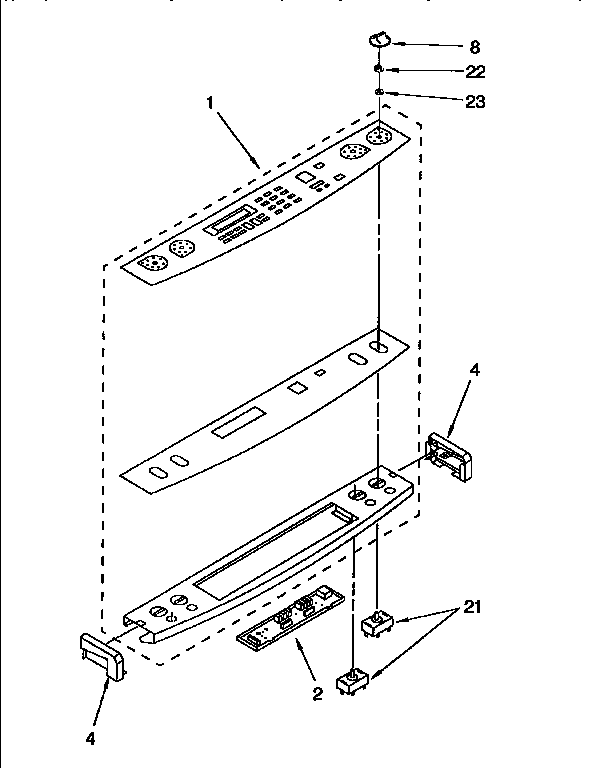 8
22
23
1
4
21
2
4