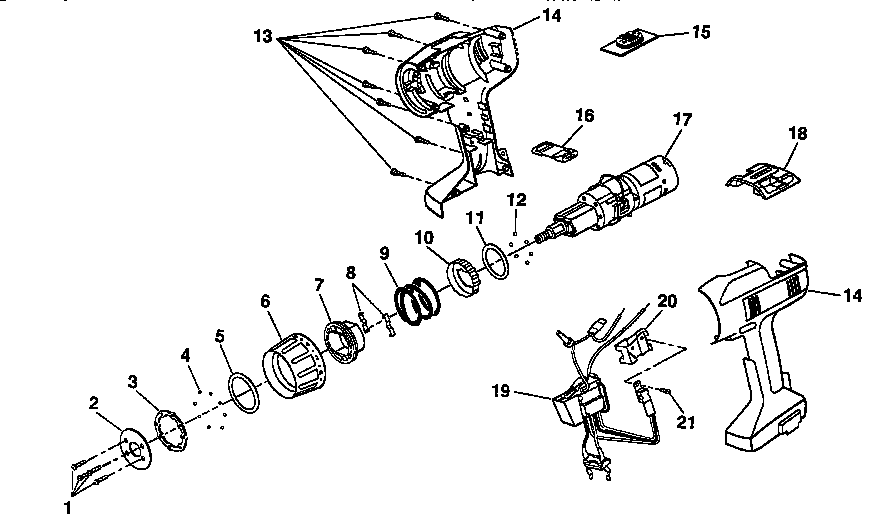 13
14
15
16
17
18
12
11
10
9
8
7
6
5
4
3
2
1
20
14
19
21