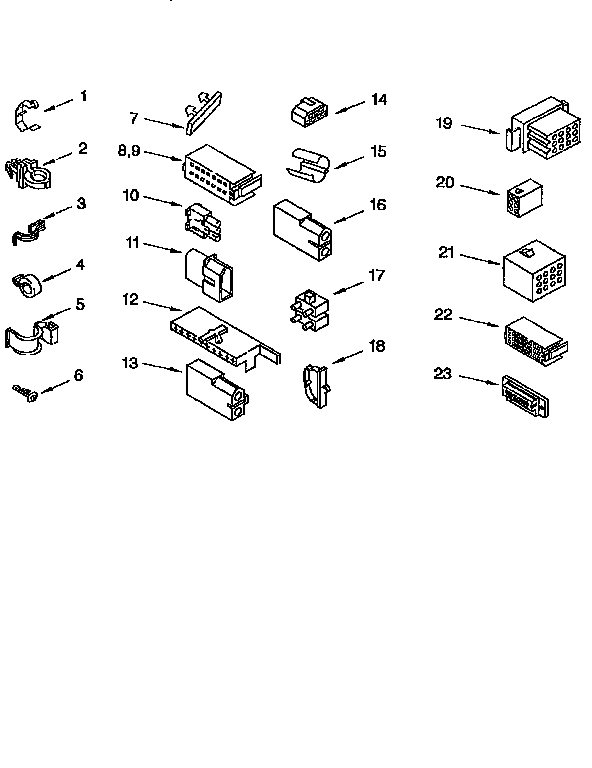 1
2
3
4
5
6
7
8,9
10
11
12
13
14
15
16
17
18
19
20
21
22
23