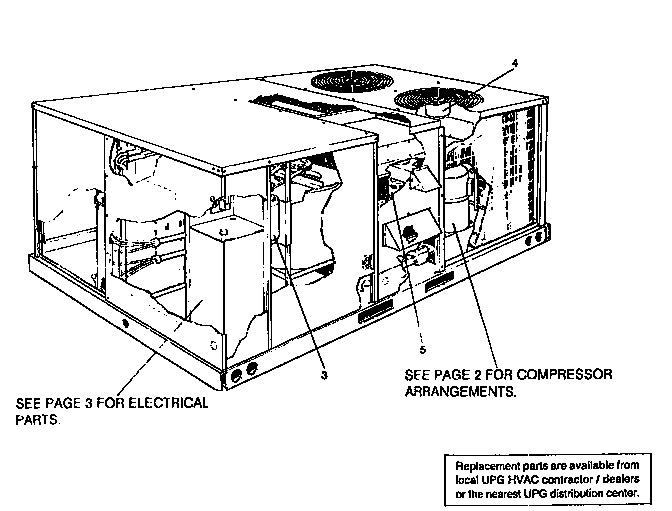 4

5

3

SEE PAGE 2 FOR COMPRESSOR ARRANGEMENTS.

SEE PAGE 3 FOR ELECTRICAL PARTS.

Replacement parts are available from local UPG HVAC contractor / dealers or the nearest UPG distribution center.