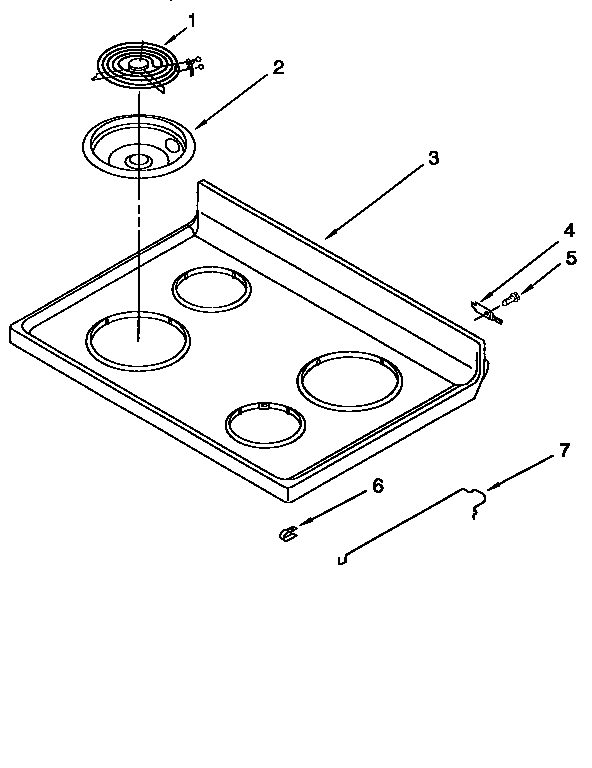 1
2
3
4
5
6
7