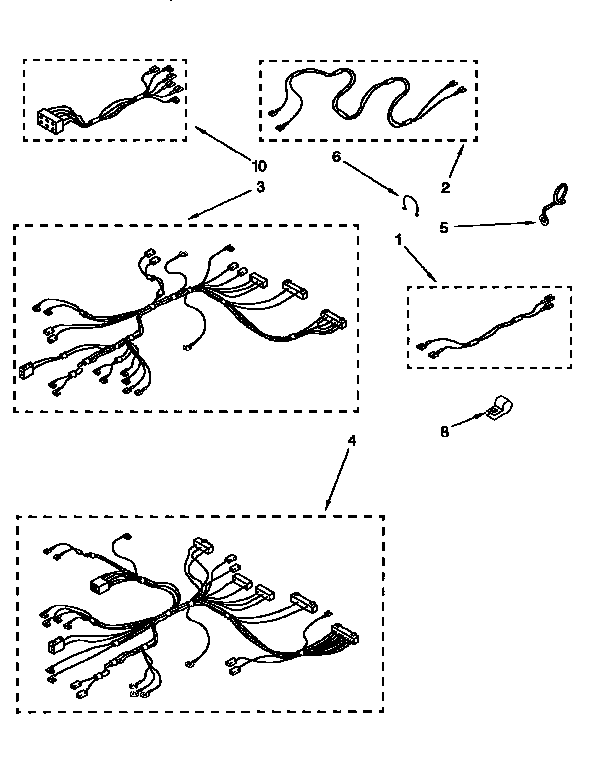 10
6
2
3
5
1
8
4