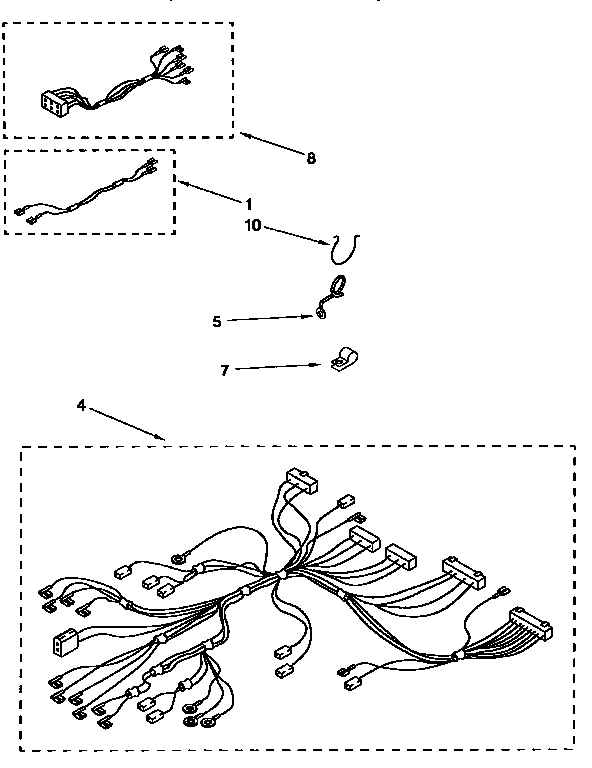 8

1

10

5

7

4