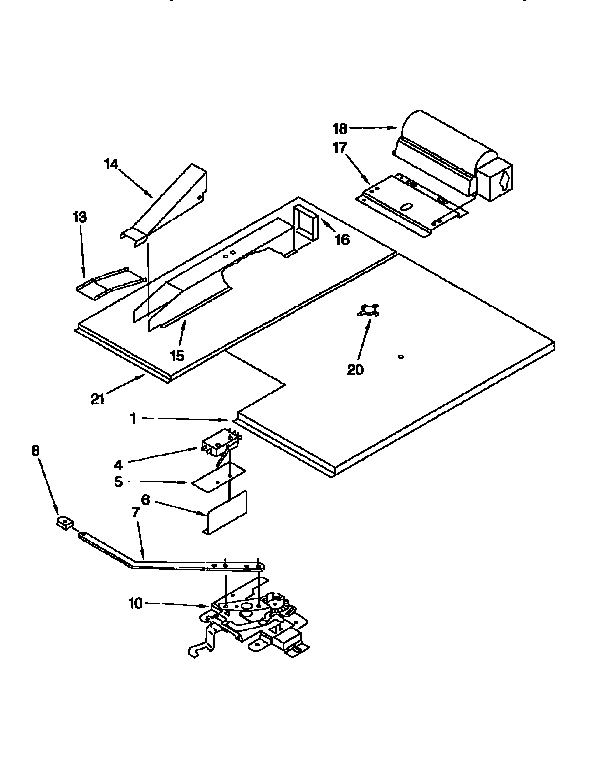 18
17
14
13
16
15
20
21
1
4
5
6
8
7
10