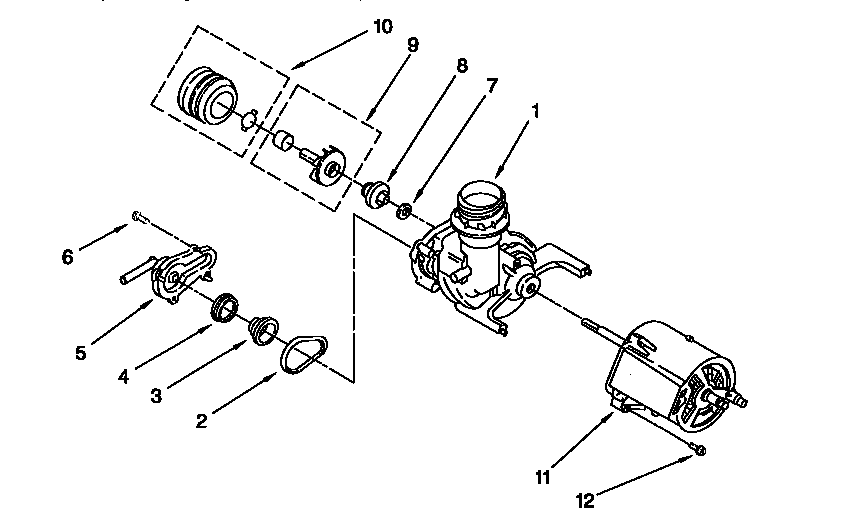 10
9
8
7
1
6
5
4
3
2
11
12