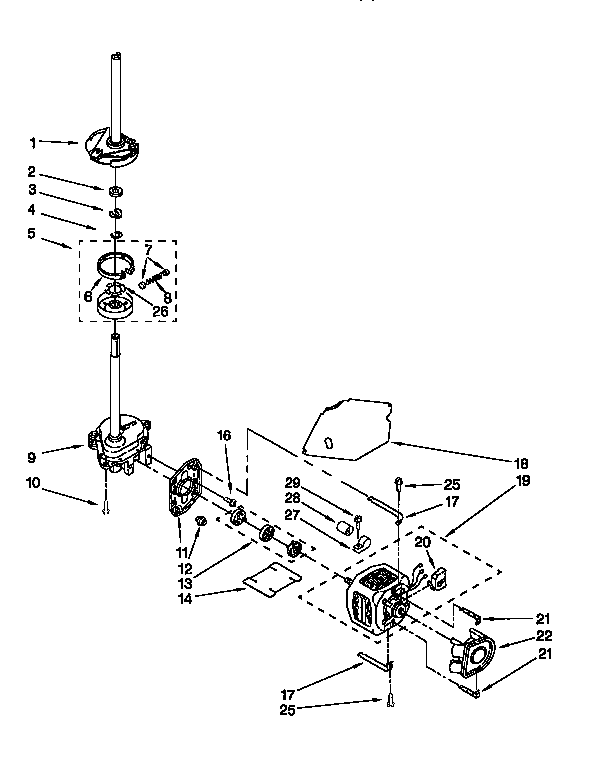 1
2
3
4
5
7
6
8
26
9
10
16
11
12
13
14
18
29
28
27
25
17
19
20
21
22
21
17
25