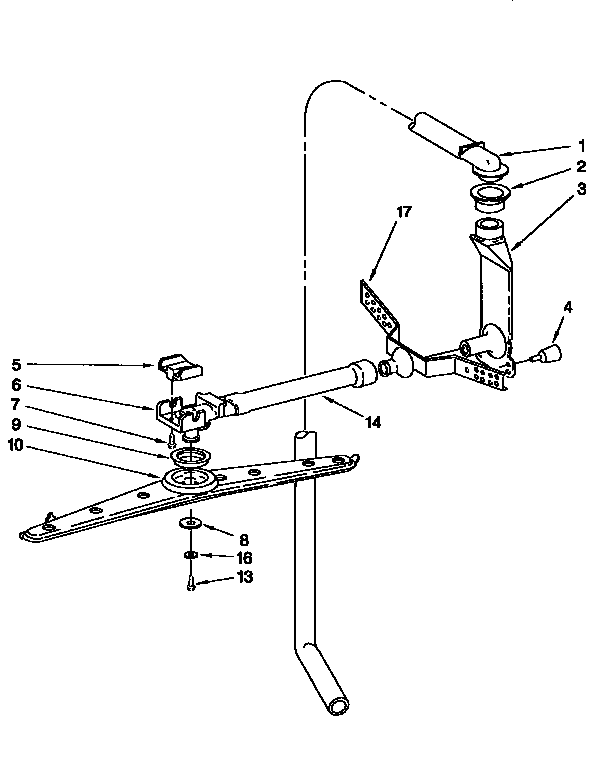 1
2
3
17
4
5
6
7
9
10
14
8
16
13