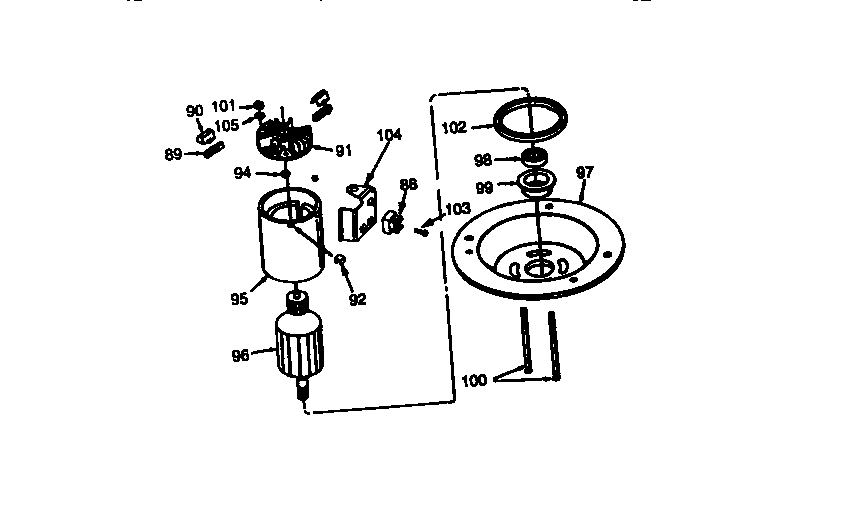 90
101
105
89
91
94
104
88
103
95
92
96
102
98
99
97
100