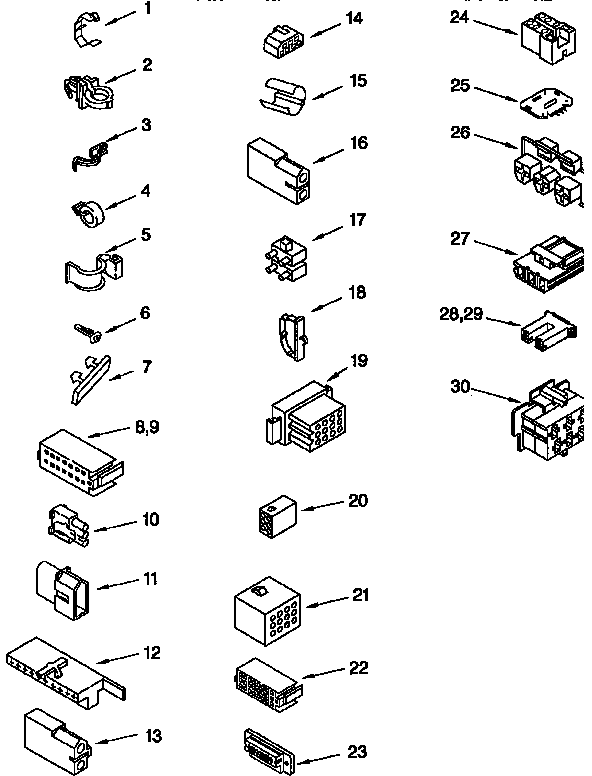 1
2
3
4
5
6
7
8,9
10
11
12
13
14
15
16
17
18
19
20
21
22
23
24
25
26
27
28,29
30