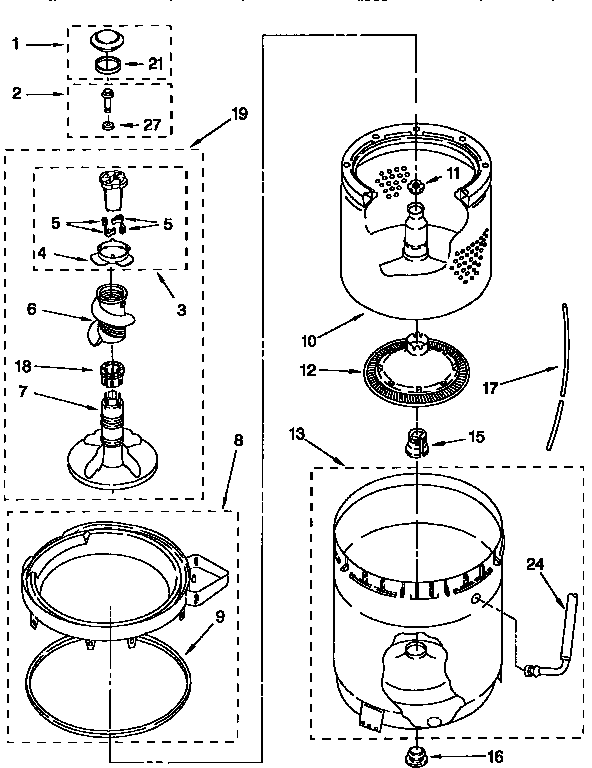 1
21
2
27
19
5
5
4
3
6
18
7
8
9
11
10
12
17
13
15
24
16