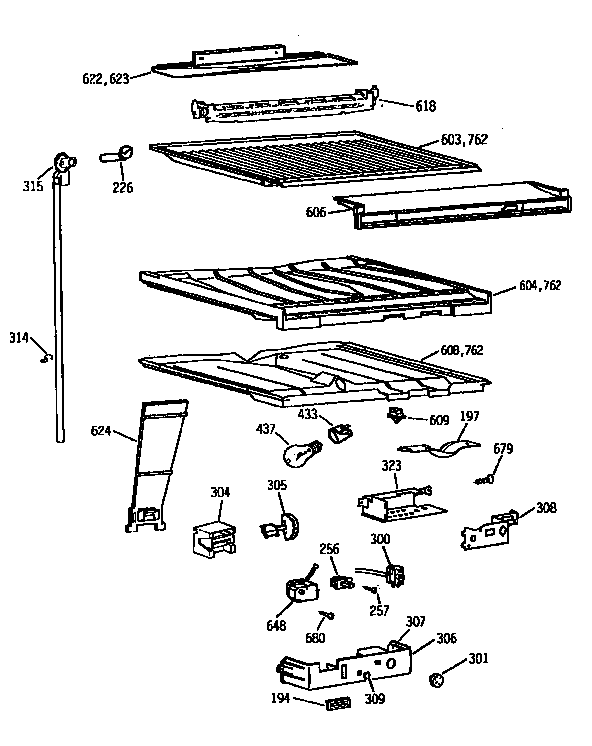 622,623
618
603,762
315
226
606
604,762
314
608,762
624
437
433
609
197
679
323
304
305
308
256
300
648
257
680
307
306
301
194
309