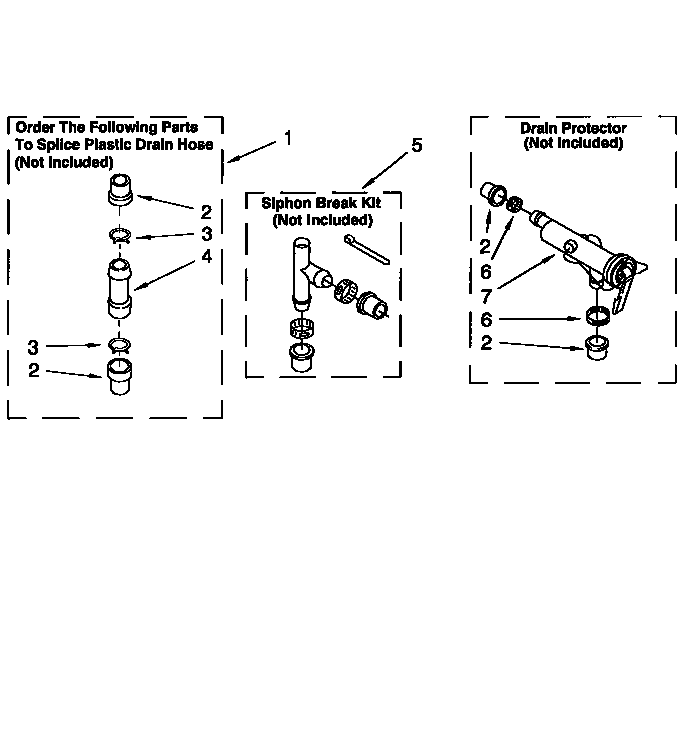 Order The Following Parts To Splice Plastic Drain Hose (Not Included)

1

2
3
4
3
2

5

Siphon Break Kit (Not Included)

Drain Protector (Not Included)

2
6
7
6
2