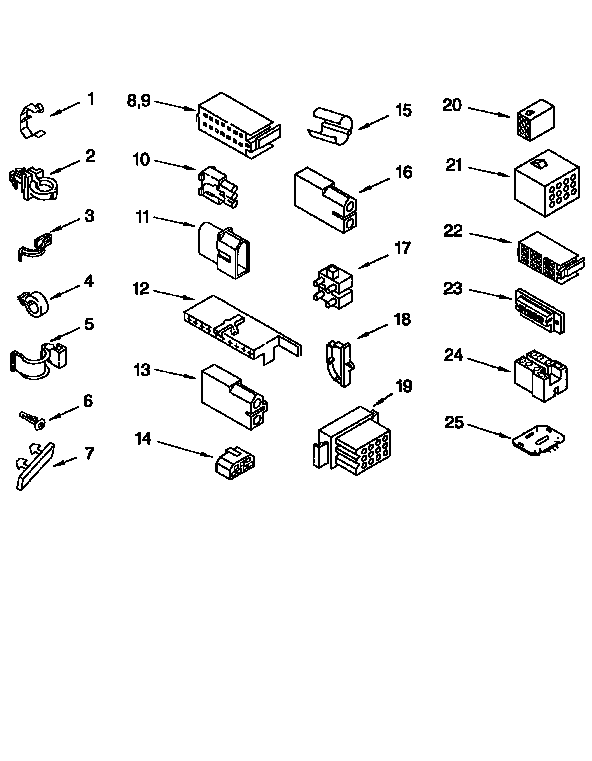 1
2
3
4
5
6
7
8,9
10
11
12
13
14
15
16
17
18
19
20
21
22
23
24
25