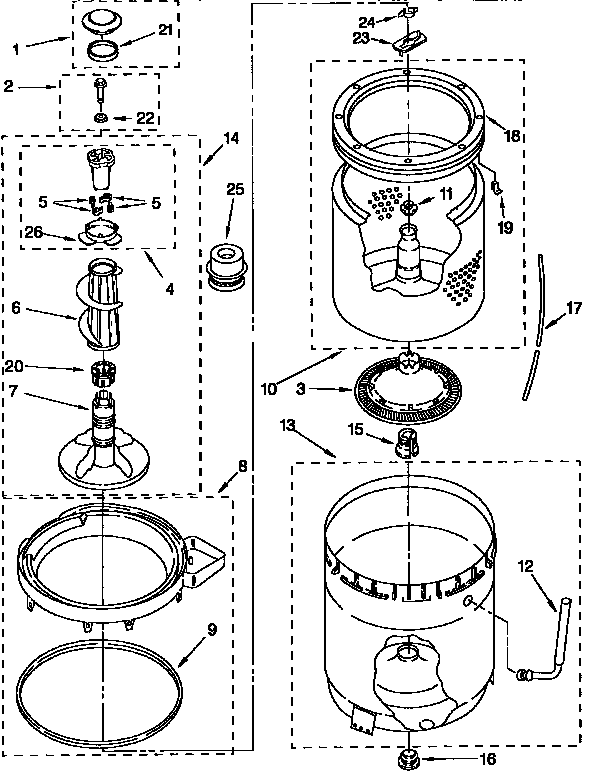 1
21
2
22
14
5
5
25
26
4
6
20
7
8
9
24
23
18
11
19
17
10
3
13
15
12
16