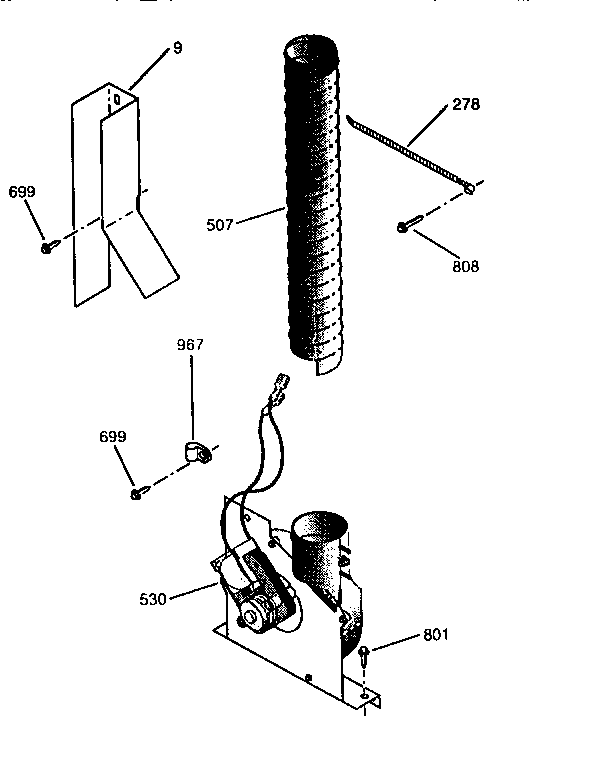 9

278

699

507

808

967

699

530

801