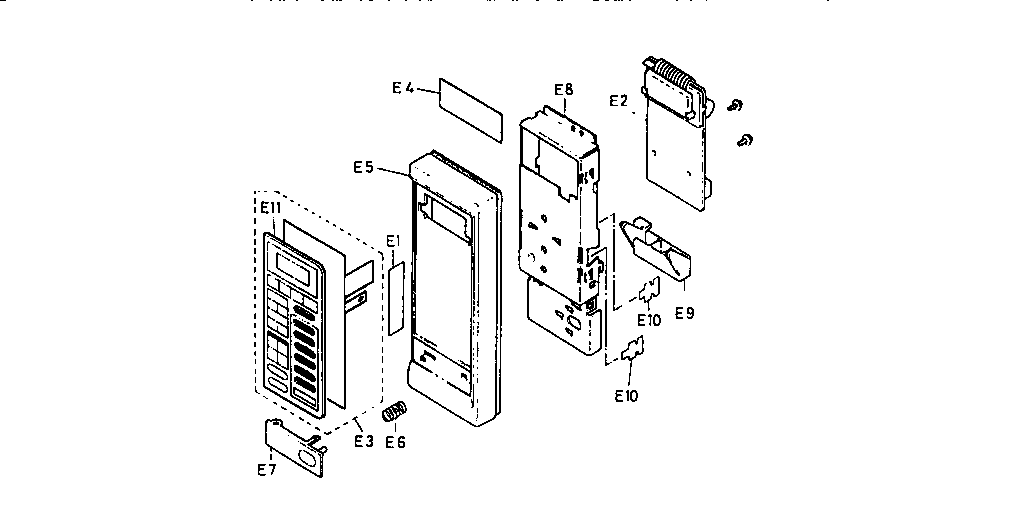 E4
E8
E2
E5
E11
E1
E9
E10
E10
E3
E6
E7