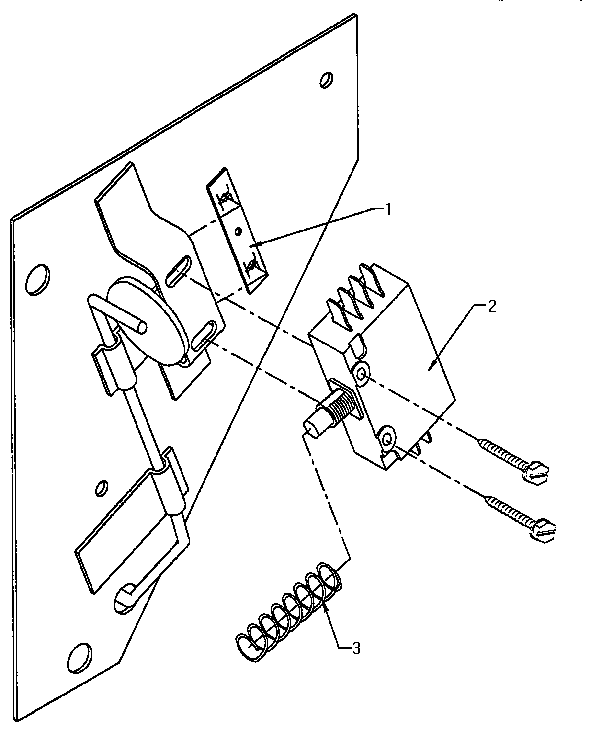 1
2
3